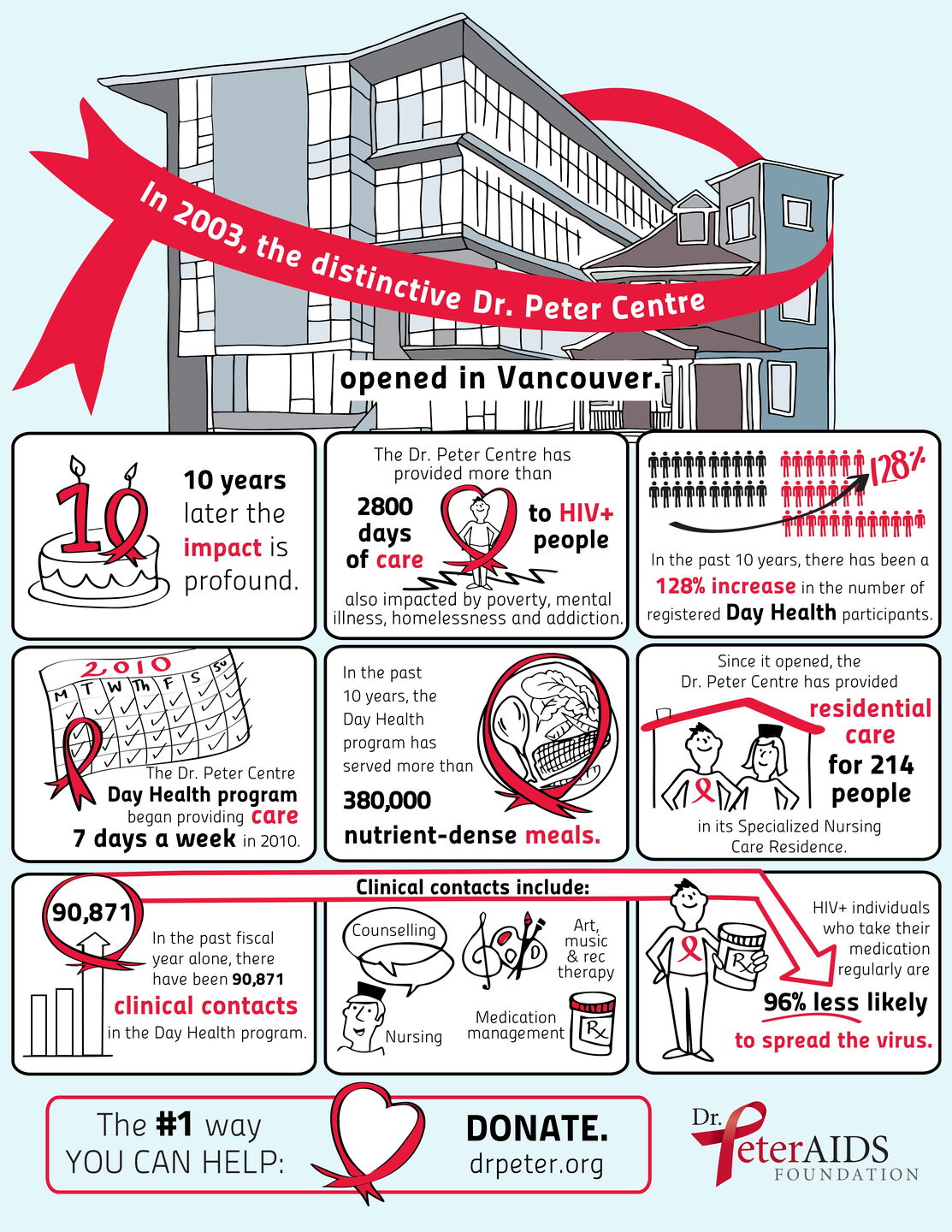 In 2003, the distinctive Dr. Peter Centre

opened in Vancouver.

10

10 years later the impact is profound.

The Dr. Peter Centre has provided more than

2800 days of care to HIV+ people

also impacted by poverty, mental illness, homelessness and addiction.

128%

In the past 10 years, there has been a 128% increase in the number of registered Day Health participants.

2010

M T W Th F S Su

The Dr. Peter Centre Day Health program began providing care 7 days a week in 2010.

In the past 10 years, the Day Health program has served more than

380,000 nutrient-dense meals.

Since it opened, the Dr. Peter Centre has provided

residential care for 214 people

in its Specialized Nursing Care Residence.

90,871

In the past fiscal year alone, there have been 90,871 clinical contacts in the Day Health program.

Clinical contacts include:

Counselling

Art, music & rec therapy

Nursing

Medication management

Rx

Rx

HIV+ individuals who take their medication regularly are

96% less likely to spread the virus.

The #1 way YOU CAN HELP:

DONATE.
drpeter.org

Dr. Peter AIDS FOUNDATION